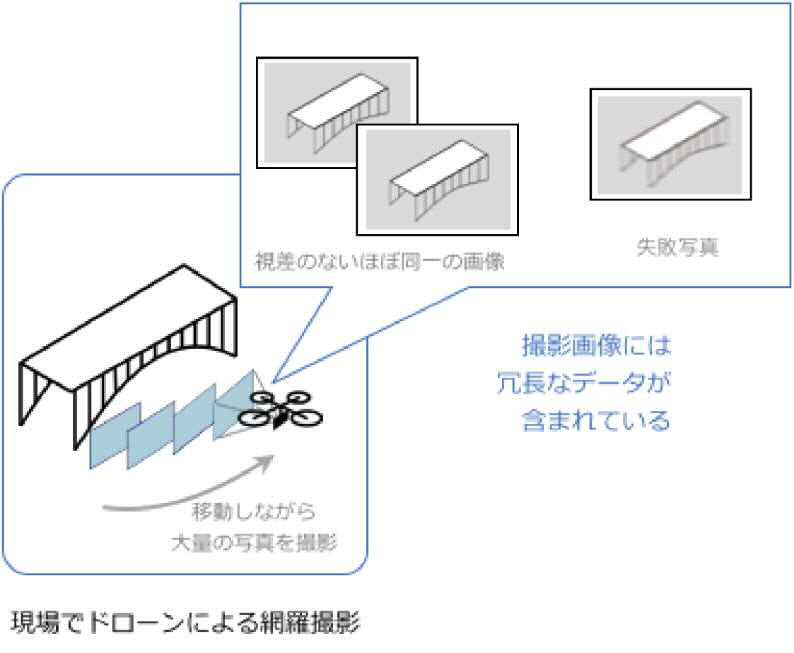 視差のないほぼ同一の画像

失敗写真

撮影画像には
冗長なデータが
含まれている

移動しながら
大量の写真を撮影

現場でドローンによる網羅撮影